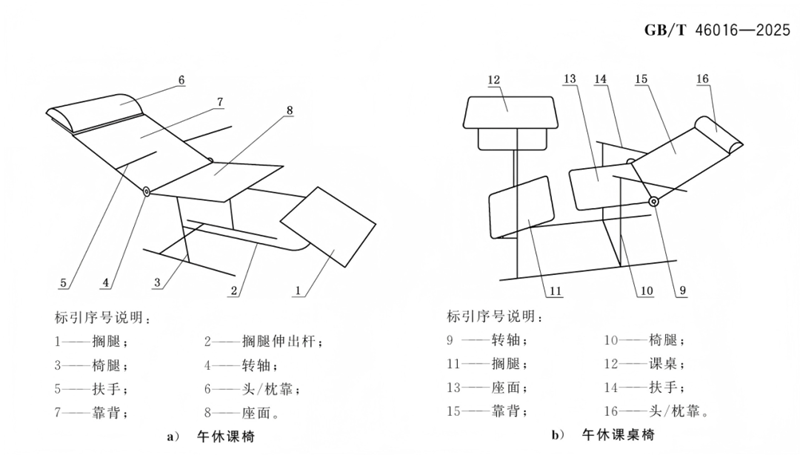 GB/T 46016—2025

6
7
8
5
4
3
2
1

标引序号说明：

1——搁腿；　　2——搁腿伸出杆；
3——椅腿；　　4——转轴；
5——扶手；　　6——头/枕靠；
7——靠背；　　8——座面。

a)　午休课椅

12
13
14
15
16
11
10
9

标引序号说明：

9 ——转轴；　　10——椅腿；
11——搁腿；　　12——课桌；
13——座面；　　14——扶手；
15——靠背；　　16——头/枕靠。

b)　午休课桌椅